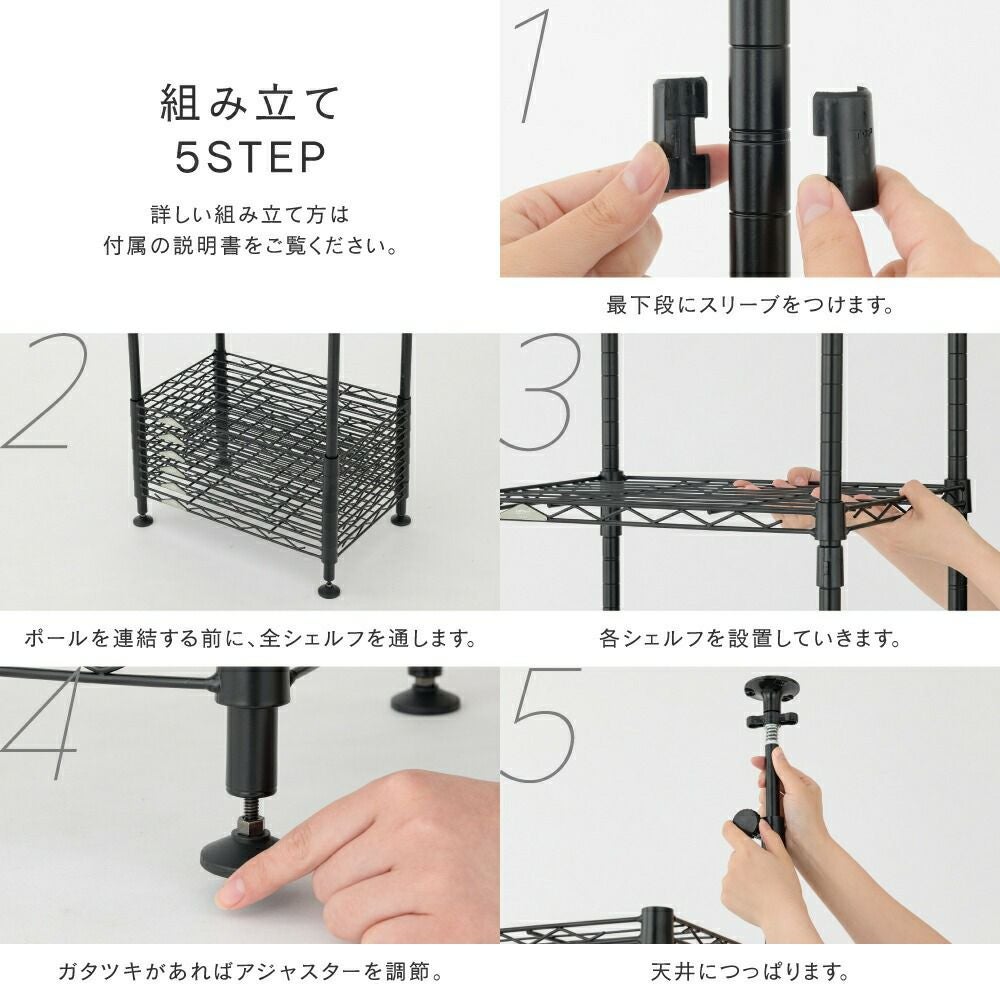 組み立て
5STEP

詳しい組み立て方は
付属の説明書をご覧ください。

1

最下段にスリーブをつけます。

2

ポールを連結する前に、全シェルフを通します。

3

各シェルフを設置していきます。

4

ガタツキがあればアジャスターを調節。

5

天井につっぱります。