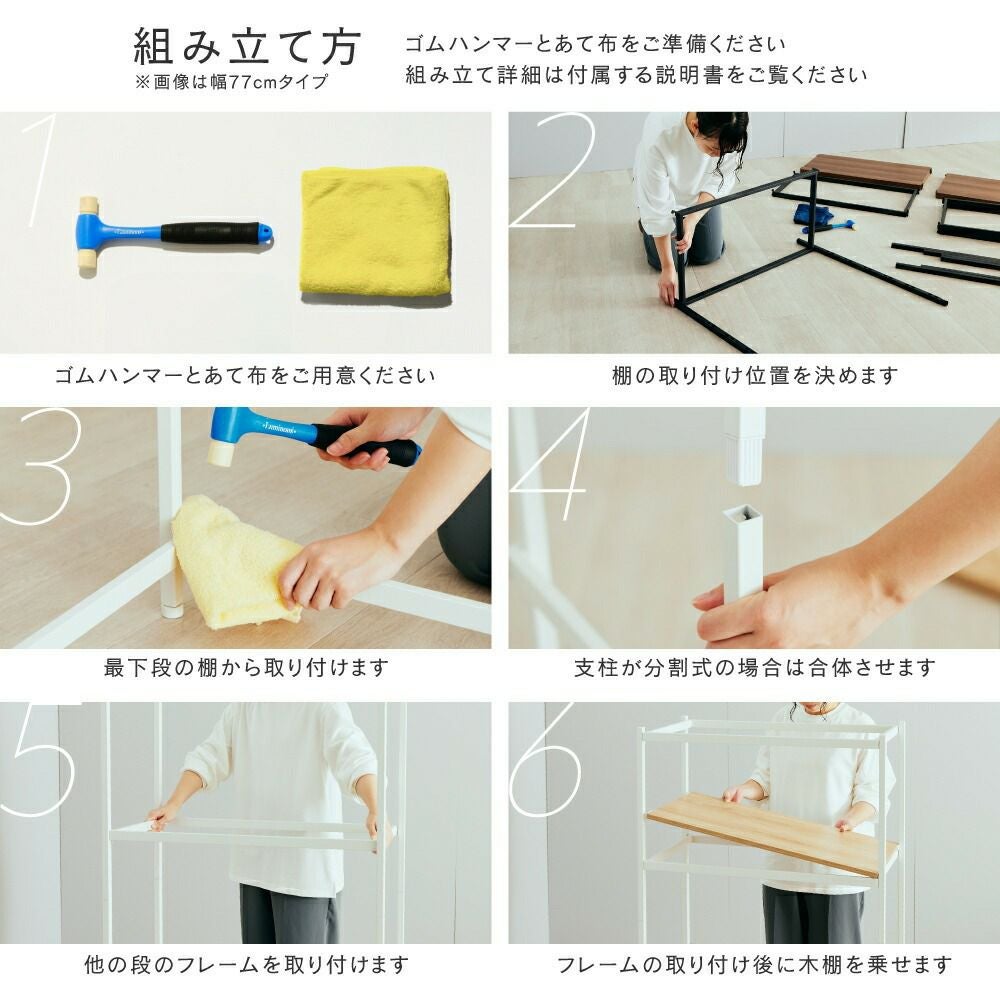 組み立て方
※画像は幅77cmタイプ

ゴムハンマーとあて布をご準備ください
組み立て詳細は付属する説明書をご覧ください

1

ゴムハンマーとあて布をご用意ください

2

棚の取り付け位置を決めます

3

最下段の棚から取り付けます

4

支柱が分割式の場合は合体させます

5

他の段のフレームを取り付けます

6

フレームの取り付け後に木棚を乗せます