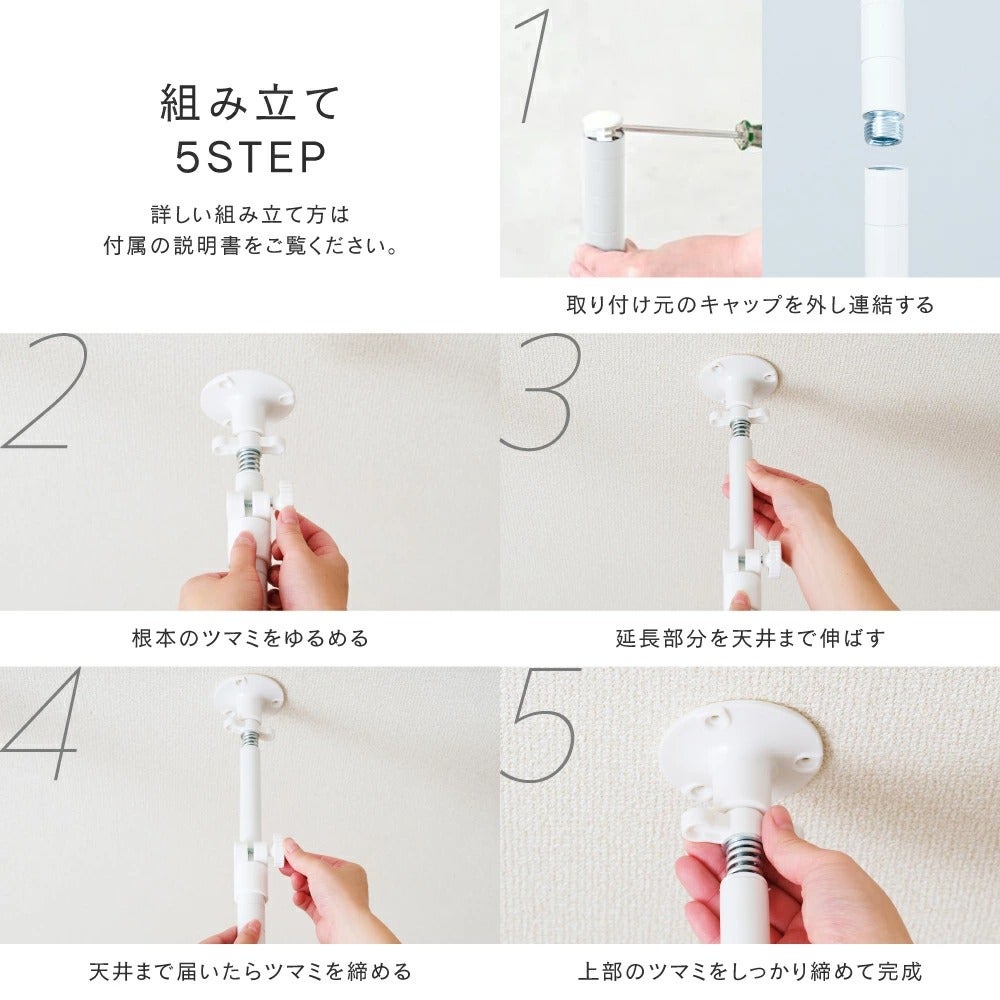 組み立て
5STEP

詳しい組み立て方は
付属の説明書をご覧ください。

1

取り付け元のキャップを外し連結する

2

根本のツマミをゆるめる

3

延長部分を天井まで伸ばす

4

天井まで届いたらツマミを締める

5

上部のツマミをしっかり締めて完成