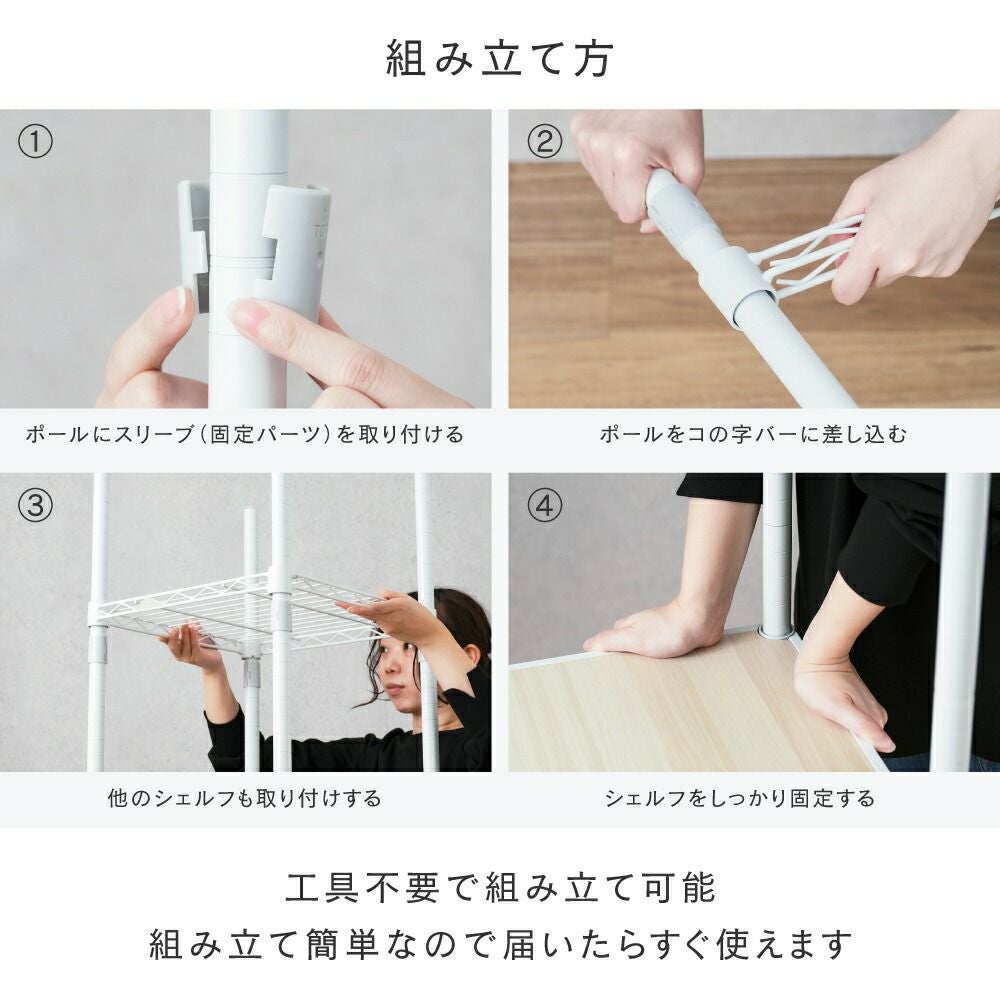 組み立て方

①

ポールにスリーブ（固定パーツ）を取り付ける

②

ポールをコの字バーに差し込む

③

他のシェルフも取り付けする

④

シェルフをしっかり固定する

工具不要で組み立て可能
組み立て簡単なので届いたらすぐ使えます