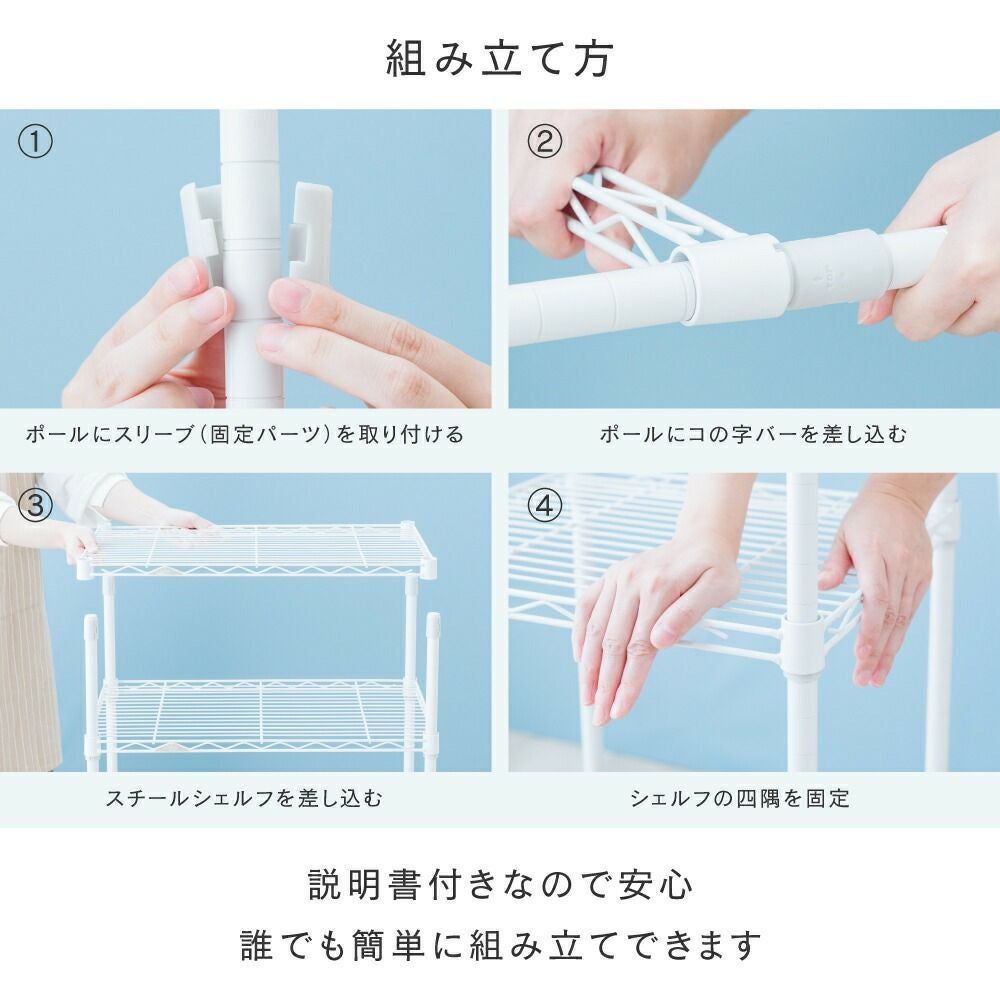 組み立て方

①

ポールにスリーブ（固定パーツ）を取り付ける

②

ポールにコの字バーを差し込む

③

スチールシェルフを差し込む

④

シェルフの四隅を固定

説明書付きなので安心
誰でも簡単に組み立てできます