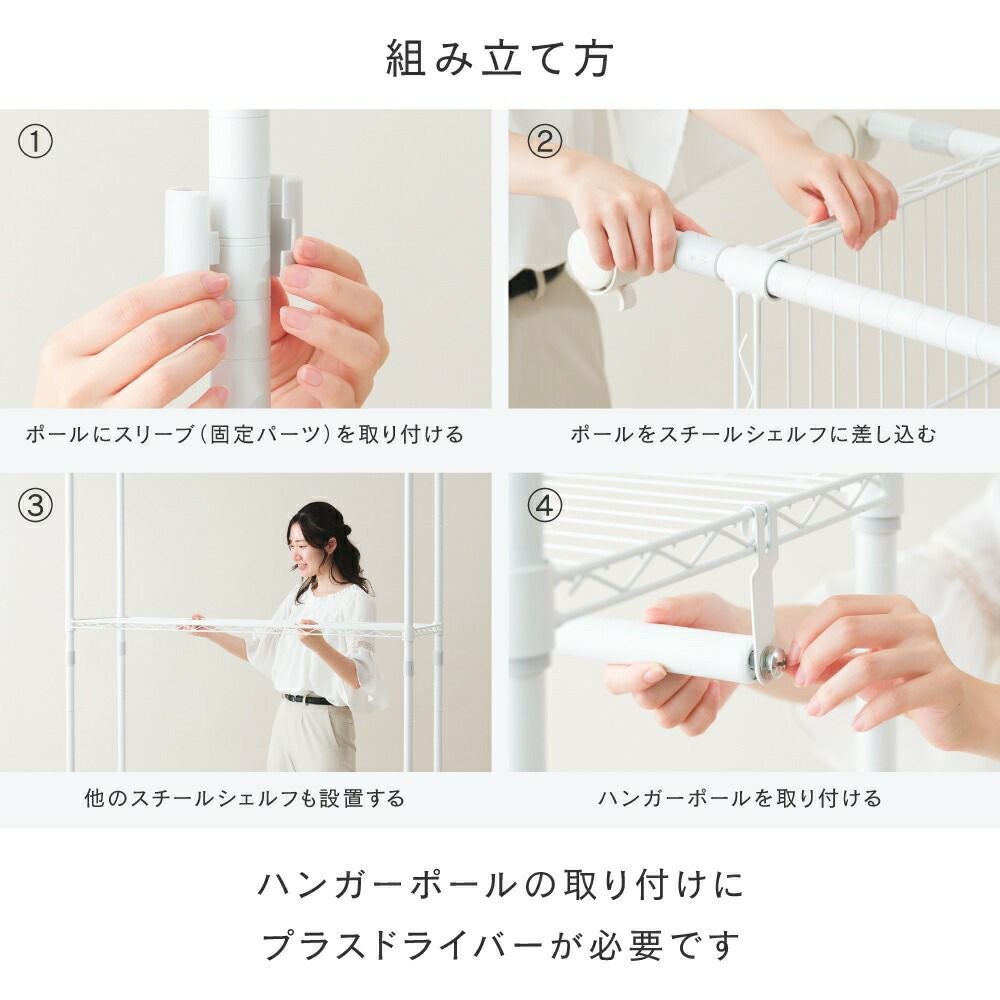 組み立て方

①
ポールにスリーブ（固定パーツ）を取り付ける

②
ポールをスチールシェルフに差し込む

③
他のスチールシェルフも設置する

④
ハンガーポールを取り付ける

ハンガーポールの取り付けに
プラスドライバーが必要です