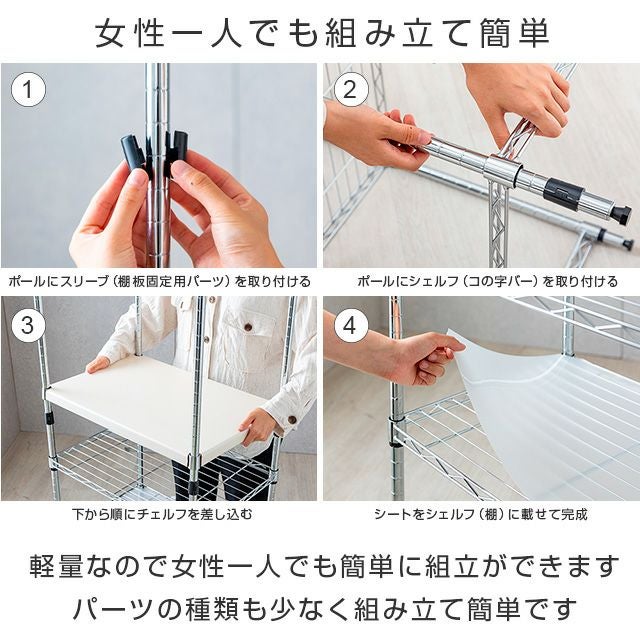 女性一人でも組み立て簡単

1

ポールにスリーブ（棚板固定用パーツ）を取り付ける

2

ポールにシェルフ（コの字バー）を取り付ける

3

下から順にチェルフを差し込む

4

シートをシェルフ（棚）に載せて完成

軽量なので女性一人でも簡単に組立ができます
パーツの種類も少なく組み立て簡単です