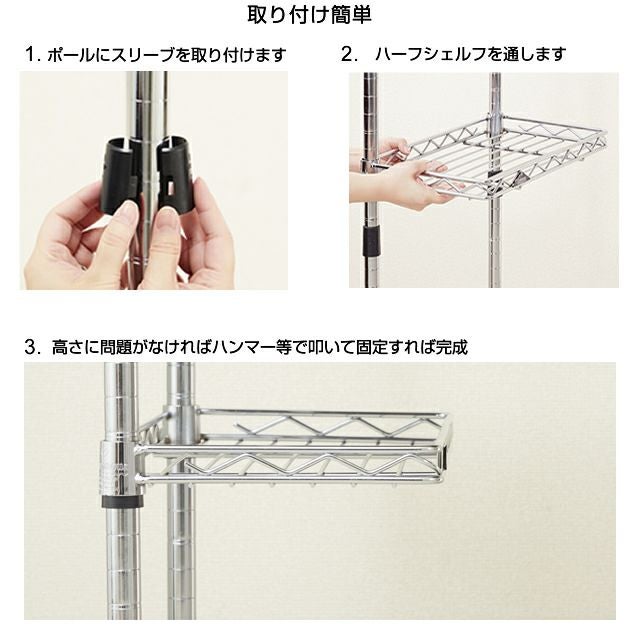 取り付け簡単

1. ポールにスリーブを取り付けます

2. ハーフシェルフを通します

3. 高さに問題がなければハンマー等で叩いて固定すれば完成