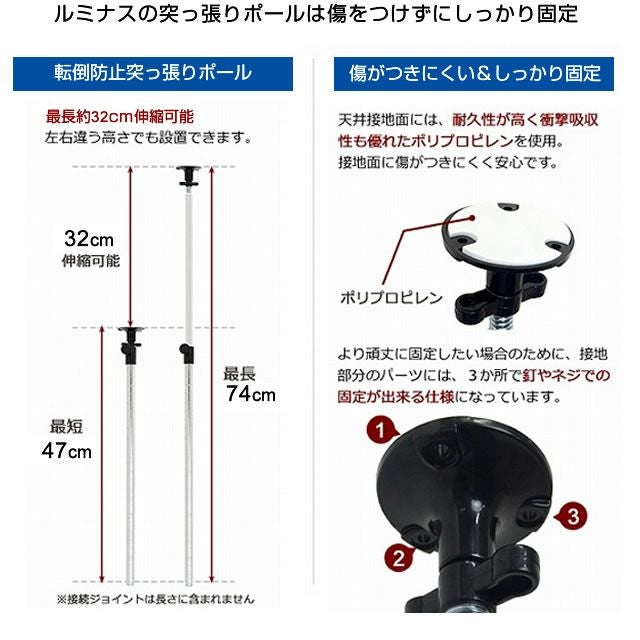 ルミナスの突っ張りポールは傷をつけずにしっかり固定

転倒防止突っ張りポール

最長約32cm伸縮可能
左右違う高さでも設置できます。

32cm
伸縮可能

最長
74cm

最短
47cm

※接続ジョイントは長さに含まれません

傷がつきにくい&しっかり固定

天井接地面には、耐久性が高く衝撃吸収性も優れたポリプロピレンを使用。
接地面に傷がつきにくく安心です。

ポリプロピレン

より頑丈に固定したい場合のために、接地部分のパーツには、3か所で釘やネジでの固定が出来る仕様になっています。

1

2

3