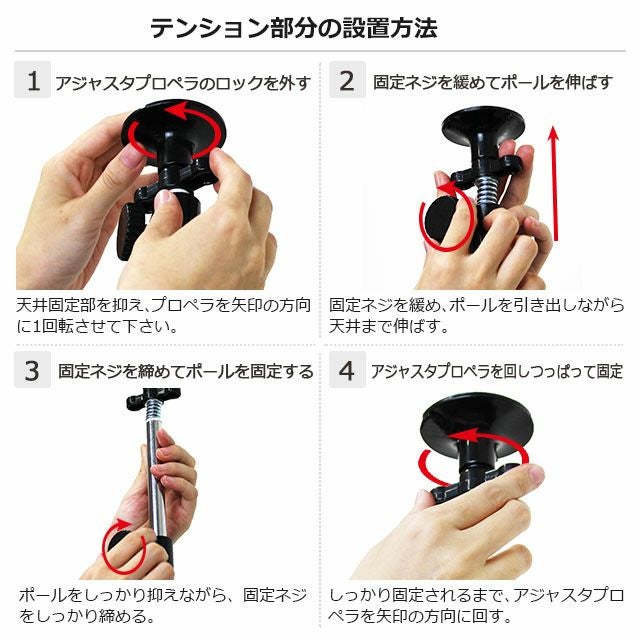 テンション部分の設置方法

1 アジャスタプロペラのロックを外す

天井固定部を抑え、プロペラを矢印の方向に1回転させて下さい。

2 固定ネジを緩めてポールを伸ばす

固定ネジを緩め、ポールを引き出しながら天井まで伸ばす。

3 固定ネジを締めてポールを固定する

ポールをしっかり抑えながら、固定ネジをしっかり締める。

4 アジャスタプロペラを回しつっぱって固定

しっかり固定されるまで、アジャスタプロペラを矢印の方向に回す。