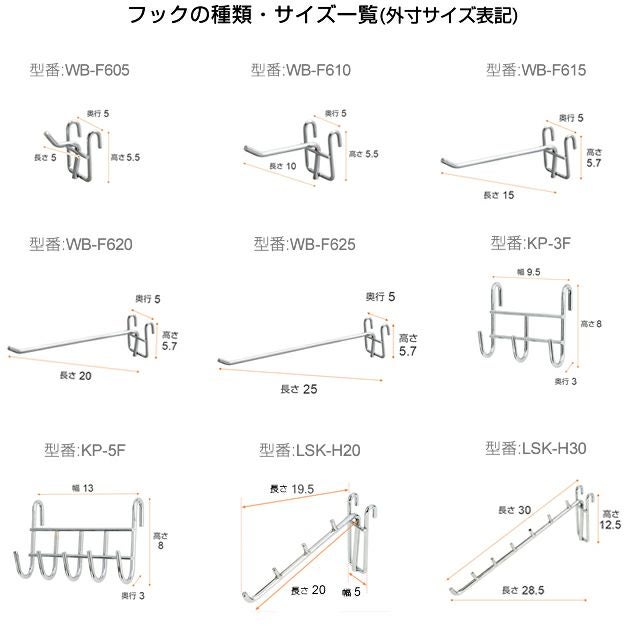 フックの種類・サイズ一覧(外寸サイズ表記)

型番:WB-F605

奥行 5
長さ 5
高さ 5.5

型番:WB-F610

奥行 5
長さ 10
高さ 5.5

型番:WB-F615

奥行 5
高さ 5.7
長さ 15

型番:WB-F620

奥行 5
高さ 5.7
長さ 20

型番:WB-F625

奥行 5
高さ 5.7
長さ 25

型番:KP-3F

幅 9.5
高さ 8
奥行 3

型番:KP-5F

幅 13
高さ 8
奥行 3

型番:LSK-H20

長さ 19.5
長さ 20
幅 5

型番:LSK-H30

長さ 30
高さ 12.5
長さ 28.5