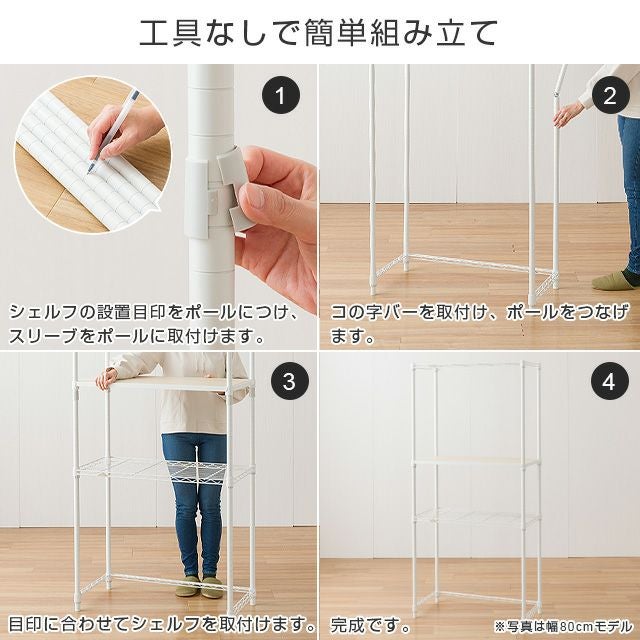 工具なしで簡単組み立て

1

シェルフの設置目印をポールにつけ、スリーブをポールに取付けます。

2

コの字バーを取付け、ポールをつなげます。

3

目印に合わせてシェルフを取付けます。

4

完成です。

※写真は幅80cmモデル