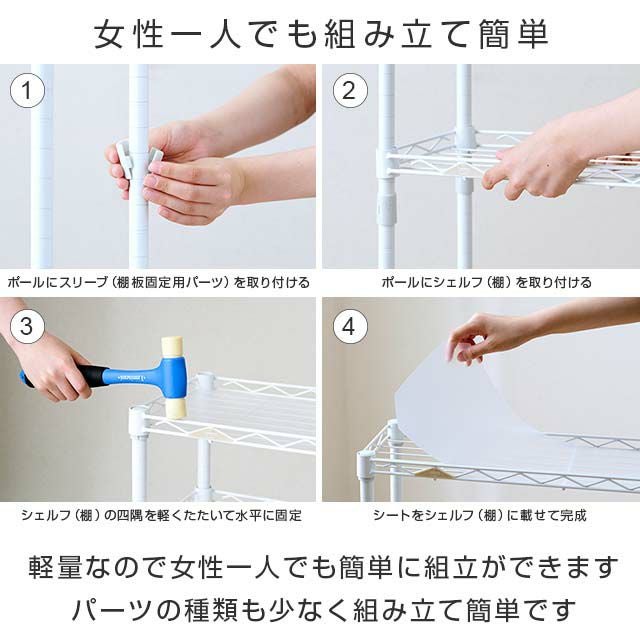 女性一人でも組み立て簡単

1

ポールにスリーブ（棚板固定用パーツ）を取り付ける

2

ポールにシェルフ（棚）を取り付ける

3

シェルフ（棚）の四隅を軽くたたいて水平に固定

4

シートをシェルフ（棚）に載せて完成

軽量なので女性一人でも簡単に組立ができます
パーツの種類も少なく組み立て簡単です