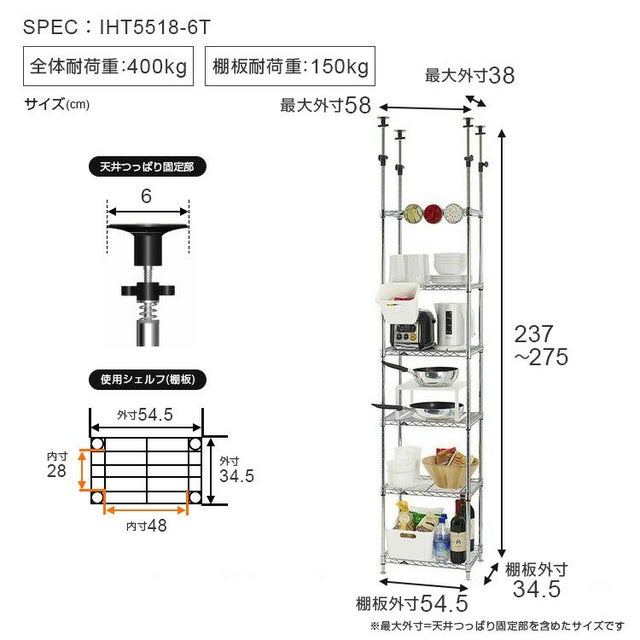 SPEC：IHT5518-6T

全体耐荷重:400kg

棚板耐荷重:150kg

サイズ(cm)

天井つっぱり固定部

6

使用シェルフ(棚板)

外寸54.5

内寸 28

外寸 34.5

内寸48

最大外寸38

最大外寸58

237 ~275

棚板外寸 34.5

棚板外寸54.5

※最大外寸=天井つっぱり固定部を含めたサイズです