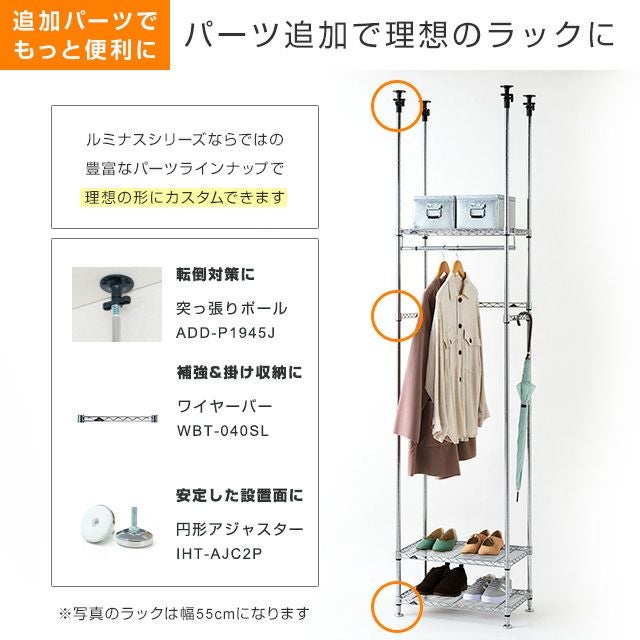 追加パーツで
もっと便利に

パーツ追加で理想のラックに

ルミナスシリーズならではの
豊富なパーツラインナップで
理想の形にカスタムできます

転倒対策に
突っ張りポール
ADD-P1945J

補強&掛け収納に
ワイヤーバー
WBT-040SL

安定した設置面に
円形アジャスター
IHT-AJC2P

※写真のラックは幅55cmになります