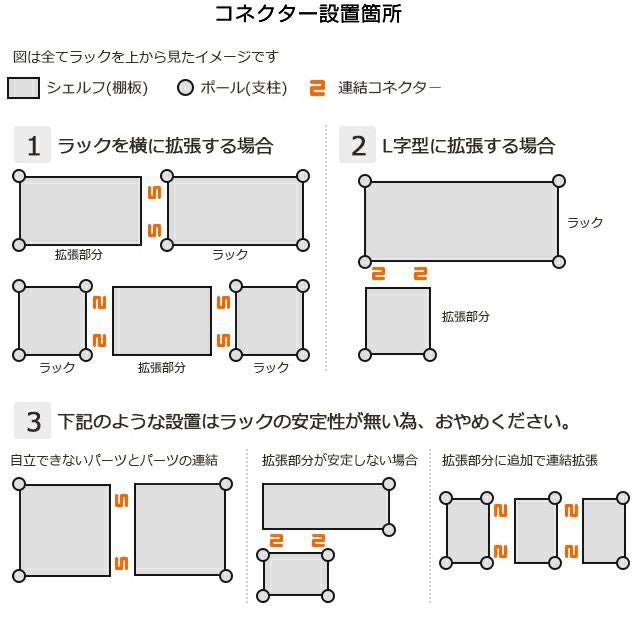 コネクター設置箇所

図は全てラックを上から見たイメージです

シェルフ(棚板)　ポール(支柱)　連結コネクター

1 ラックを横に拡張する場合

拡張部分　ラック

ラック　拡張部分　ラック

2 L字型に拡張する場合

ラック

拡張部分

3 下記のような設置はラックの安定性が無い為、おやめください。

自立できないパーツとパーツの連結

拡張部分が安定しない場合

拡張部分に追加で連結拡張