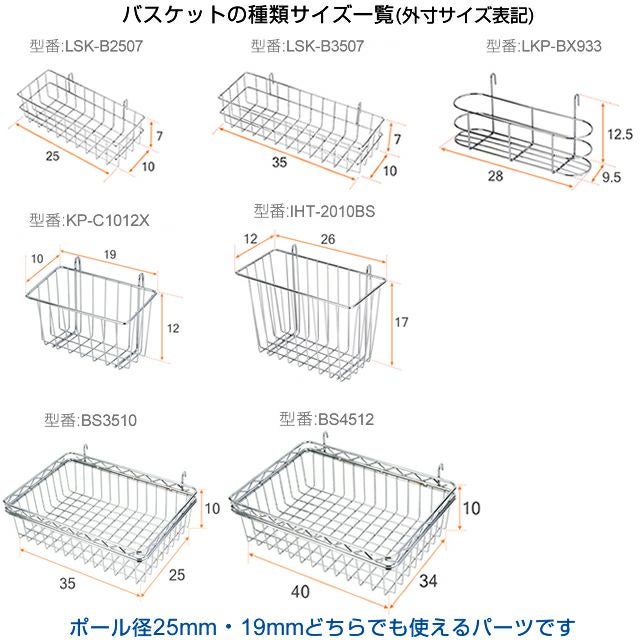 バスケットの種類サイズ一覧(外寸サイズ表記)

型番:LSK-B2507

7
25
10

型番:LSK-B3507

7
35
10

型番:LKP-BX933

12.5
28
9.5

型番:KP-C1012X

10
19
12

型番:IHT-2010BS

12
26
17

型番:BS3510

10
35
25

型番:BS4512

10
40
34

ポール径25mm・19mmどちらでも使えるパーツです