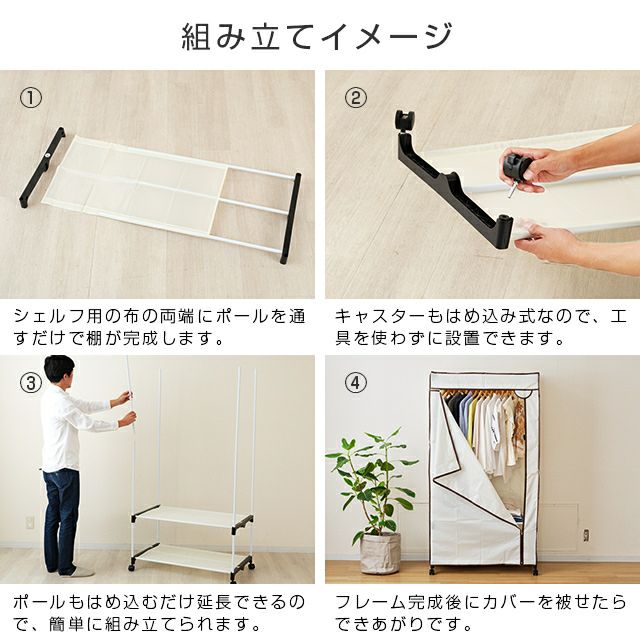 組み立てイメージ

①

シェルフ用の布の両端にポールを通すだけで棚が完成します。

②

キャスターもはめ込み式なので、工具を使わずに設置できます。

③

ポールもはめ込むだけ延長できるので、簡単に組み立てられます。

④

フレーム完成後にカバーを被せたらできあがりです。