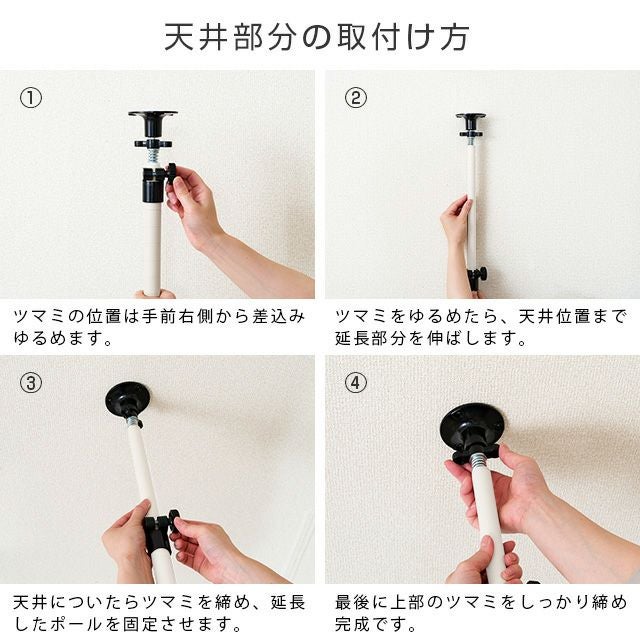 天井部分の取付け方

①

ツマミの位置は手前右側から差込みゆるめます。

②

ツマミをゆるめたら、天井位置まで延長部分を伸ばします。

③

天井についたらツマミを締め、延長したポールを固定させます。

④

最後に上部のツマミをしっかり締め完成です。