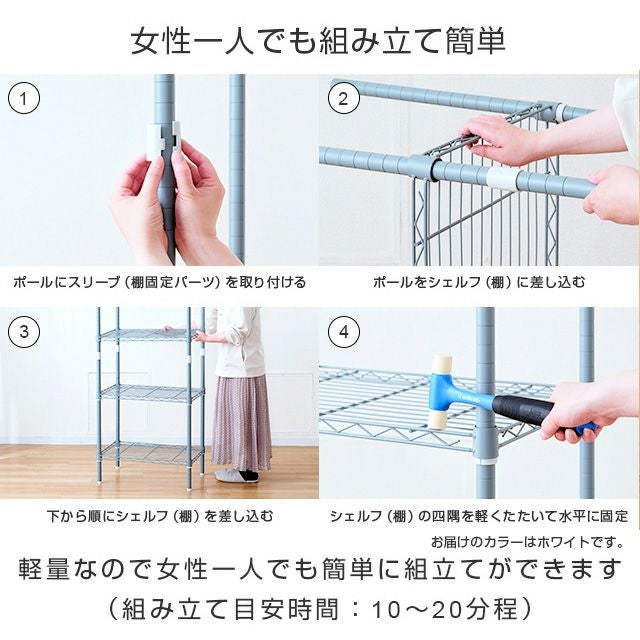 女性一人でも組み立て簡単

1

ポールにスリーブ（棚固定パーツ）を取り付ける

2

ポールをシェルフ（棚）に差し込む

3

下から順にシェルフ（棚）を差し込む

4

シェルフ（棚）の四隅を軽くたたいて水平に固定

お届けのカラーはホワイトです。

軽量なので女性一人でも簡単に組立てができます
（組み立て目安時間：10～20分程）