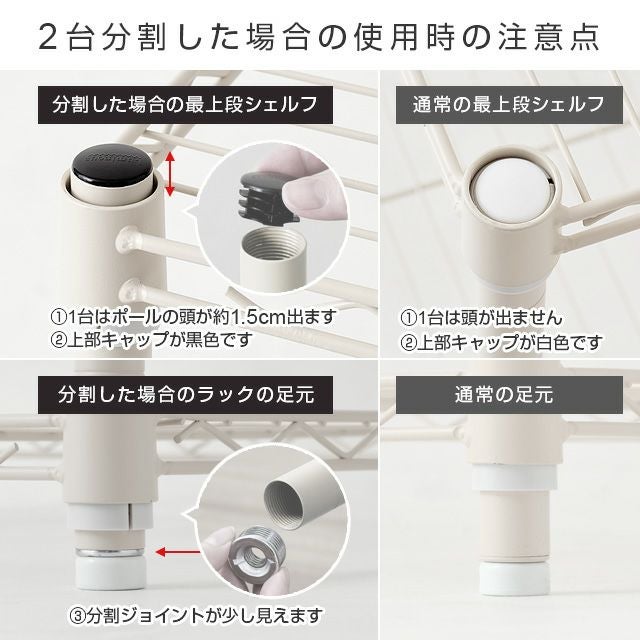 2台分割した場合の使用時の注意点

分割した場合の最上段シェルフ

①1台はポールの頭が約1.5cm出ます
②上部キャップが黒色です

通常の最上段シェルフ

①1台は頭が出ません
②上部キャップが白色です

分割した場合のラックの足元

③分割ジョイントが少し見えます

通常の足元